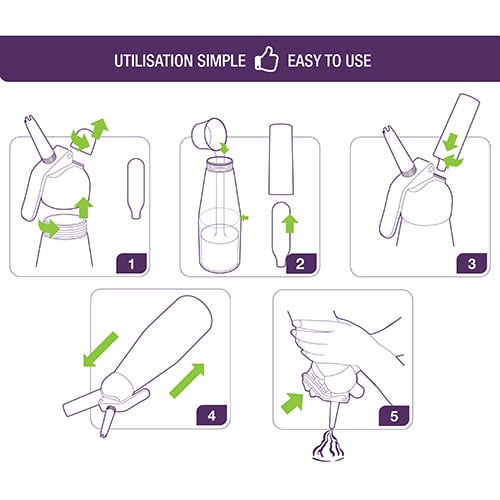 UTILISATION SIMPLE EASY TO USE

1

2

3

4

5